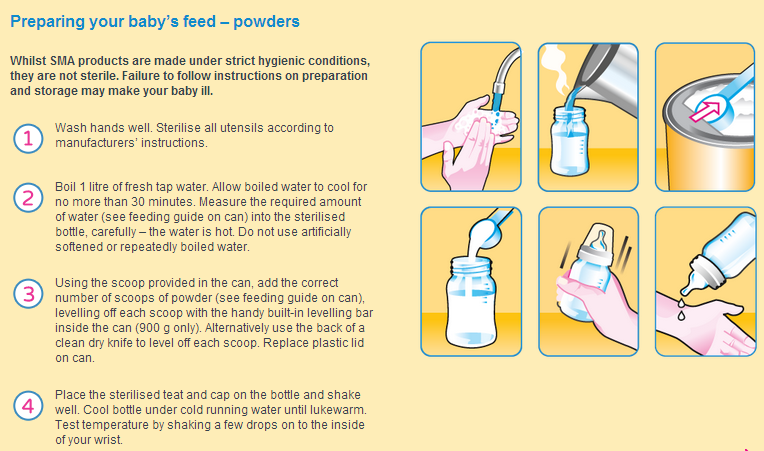 Preparing your baby's feed – powders

Whilst SMA products are made under strict hygienic conditions, they are not sterile. Failure to follow instructions on preparation and storage may make your baby ill.

1 Wash hands well. Sterilise all utensils according to manufacturers' instructions.

2 Boil 1 litre of fresh tap water. Allow boiled water to cool for no more than 30 minutes. Measure the required amount of water (see feeding guide on can) into the sterilised bottle, carefully – the water is hot. Do not use artificially softened or repeatedly boiled water.

3 Using the scoop provided in the can, add the correct number of scoops of powder (see feeding guide on can), levelling off each scoop with the handy built-in levelling bar inside the can (900 g only). Alternatively use the back of a clean dry knife to level off each scoop. Replace plastic lid on can.

4 Place the sterilised teat and cap on the bottle and shake well. Cool bottle under cold running water until lukewarm. Test temperature by shaking a few drops on to the inside of your wrist.